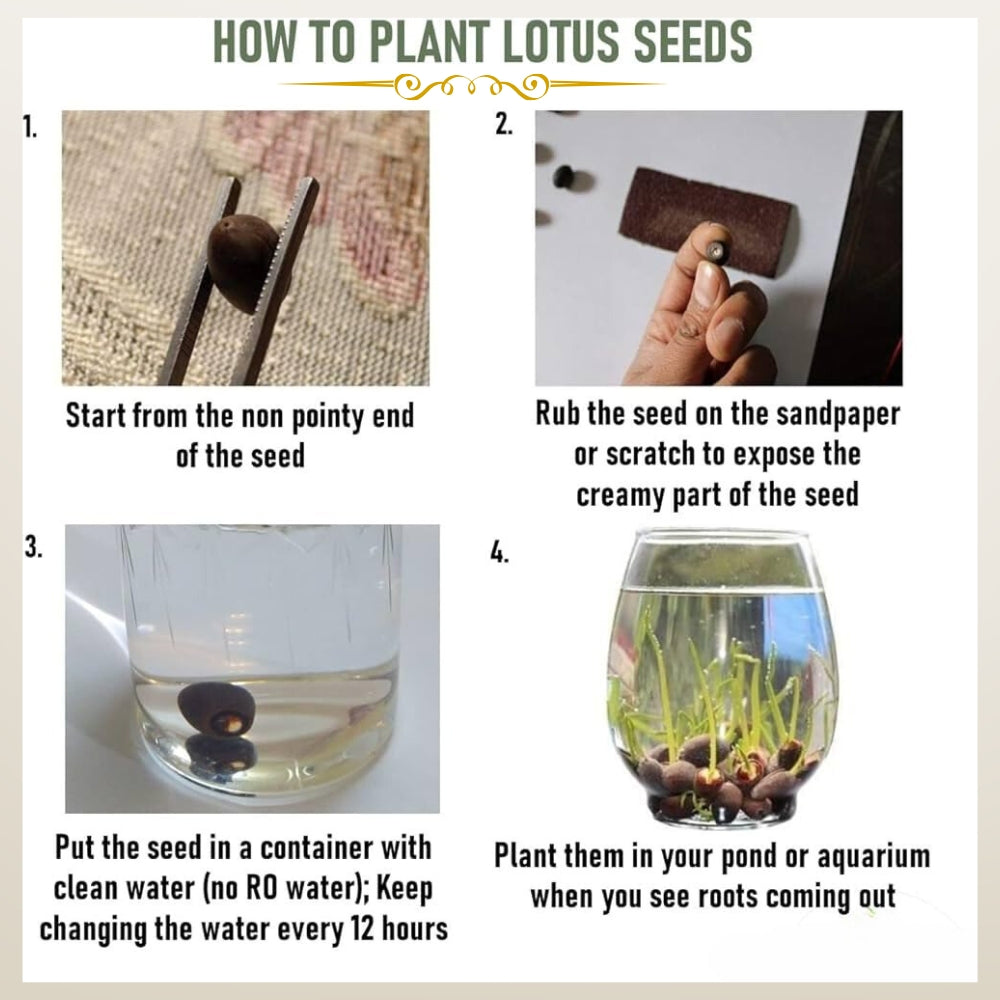 HOW TO PLANT LOTUS SEEDS

1.

Start from the non pointy end of the seed

2.

Rub the seed on the sandpaper or scratch to expose the creamy part of the seed

3.

Put the seed in a container with clean water (no RO water); Keep changing the water every 12 hours

4.

Plant them in your pond or aquarium when you see roots coming out