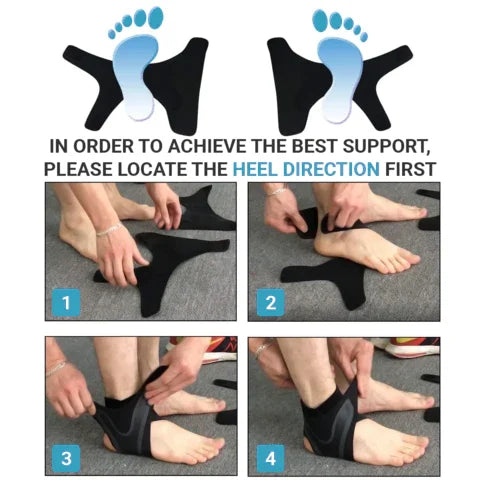 IN ORDER TO ACHIEVE THE BEST SUPPORT, PLEASE LOCATE THE HEEL DIRECTION FIRST

1

2

3

4