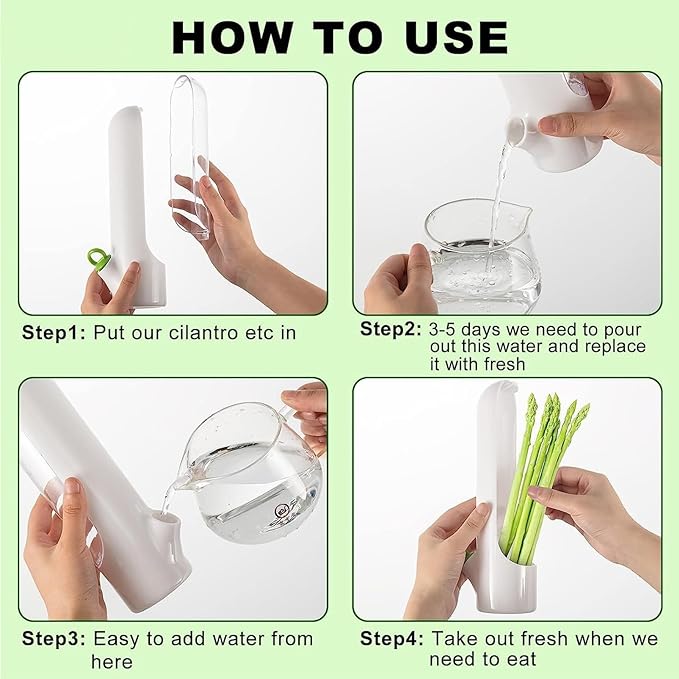 HOW TO USE

Step1: Put our cilantro etc in

Step2: 3-5 days we need to pour out this water and replace it with fresh

Step3: Easy to add water from here

Step4: Take out fresh when we need to eat